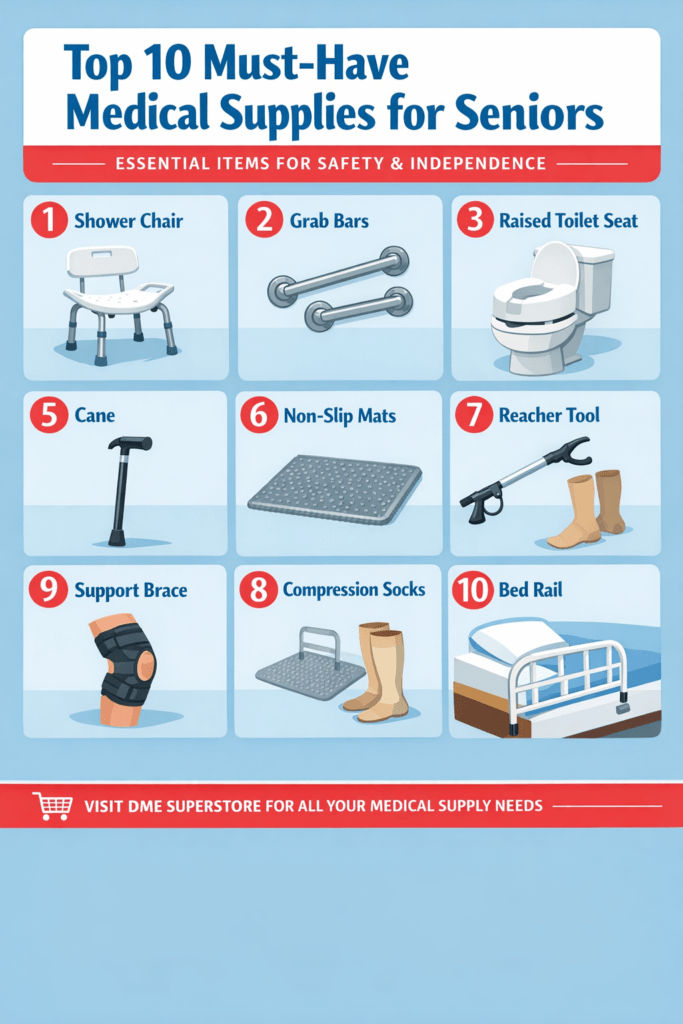 Top 10 Must-Have Medical Supplies for Seniors

ESSENTIAL ITEMS FOR SAFETY & INDEPENDENCE

1 Shower Chair

2 Grab Bars

3 Raised Toilet Seat

5 Cane

6 Non-Slip Mats

7 Reacher Tool

9 Support Brace

8 Compression Socks

10 Bed Rail

VISIT DME SUPERSTORE FOR ALL YOUR MEDICAL SUPPLY NEEDS