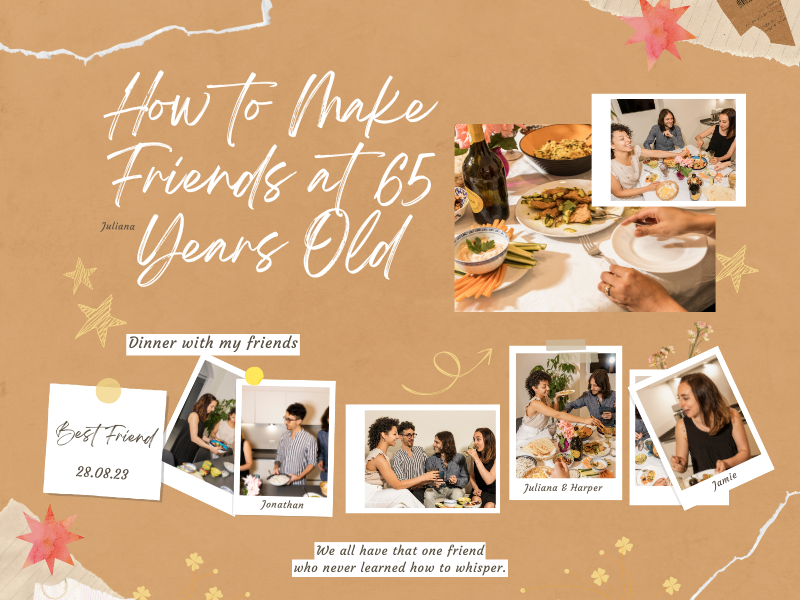 How to Make Friends at 65 Years Old

Juliana

Dinner with my friends

Best Friend
28.08.23

Jonathan

Juliana & Harper

Jamie

We all have that one friend who never learned how to whisper.